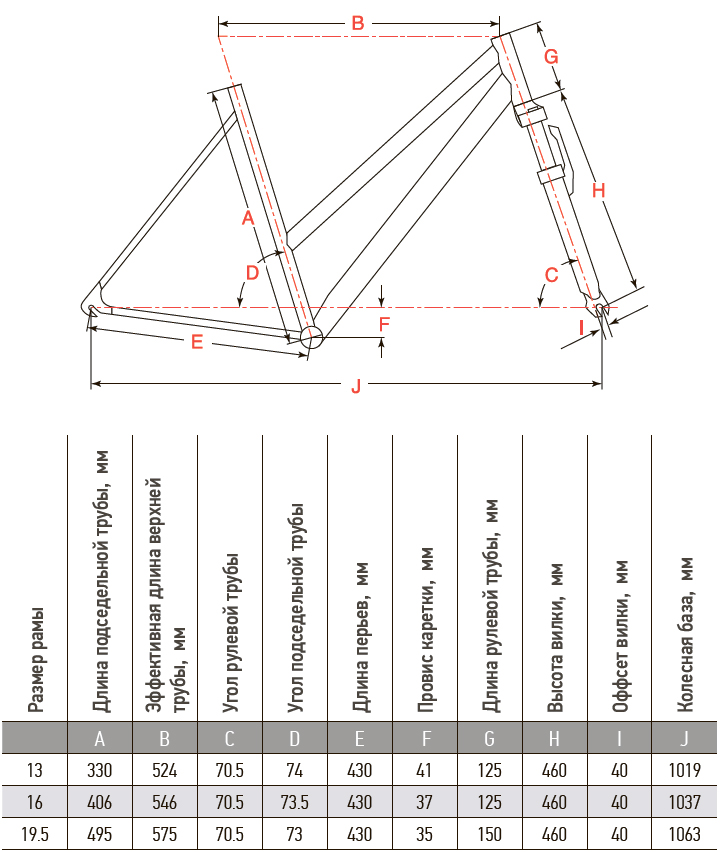 B
G
H
A
D
C
F
I
E
J

| Размер рамы | Длина подседельной трубы, мм | Эффективная длина верхней трубы, мм | Угол рулевой трубы | Угол подседельной трубы | Длина перьев, мм | Провис каретки, мм | Длина рулевой трубы, мм | Высота вилки, мм | Оффсет вилки, мм | Колесная база, мм |
|---|---|---|---|---|---|---|---|---|---|---|
| | A | B | C | D | E | F | G | H | I | J |
| 13 | 330 | 524 | 70.5 | 74 | 430 | 41 | 125 | 460 | 40 | 1019 |
| 16 | 406 | 546 | 70.5 | 73.5 | 430 | 37 | 125 | 460 | 40 | 1037 |
| 19.5 | 495 | 575 | 70.5 | 73 | 430 | 35 | 150 | 460 | 40 | 1063 |